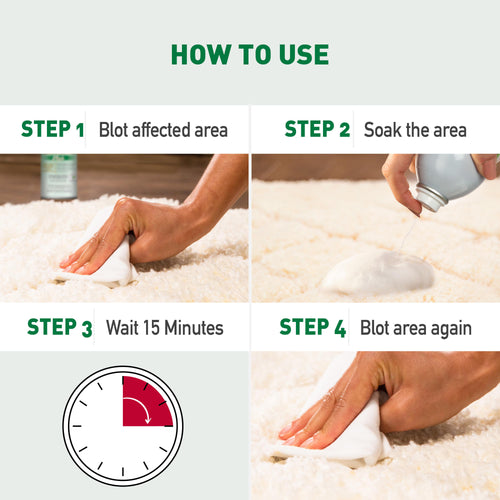 HOW TO USE

STEP 1 Blot affected area

STEP 2 Soak the area

STEP 3 Wait 15 Minutes

STEP 4 Blot area again